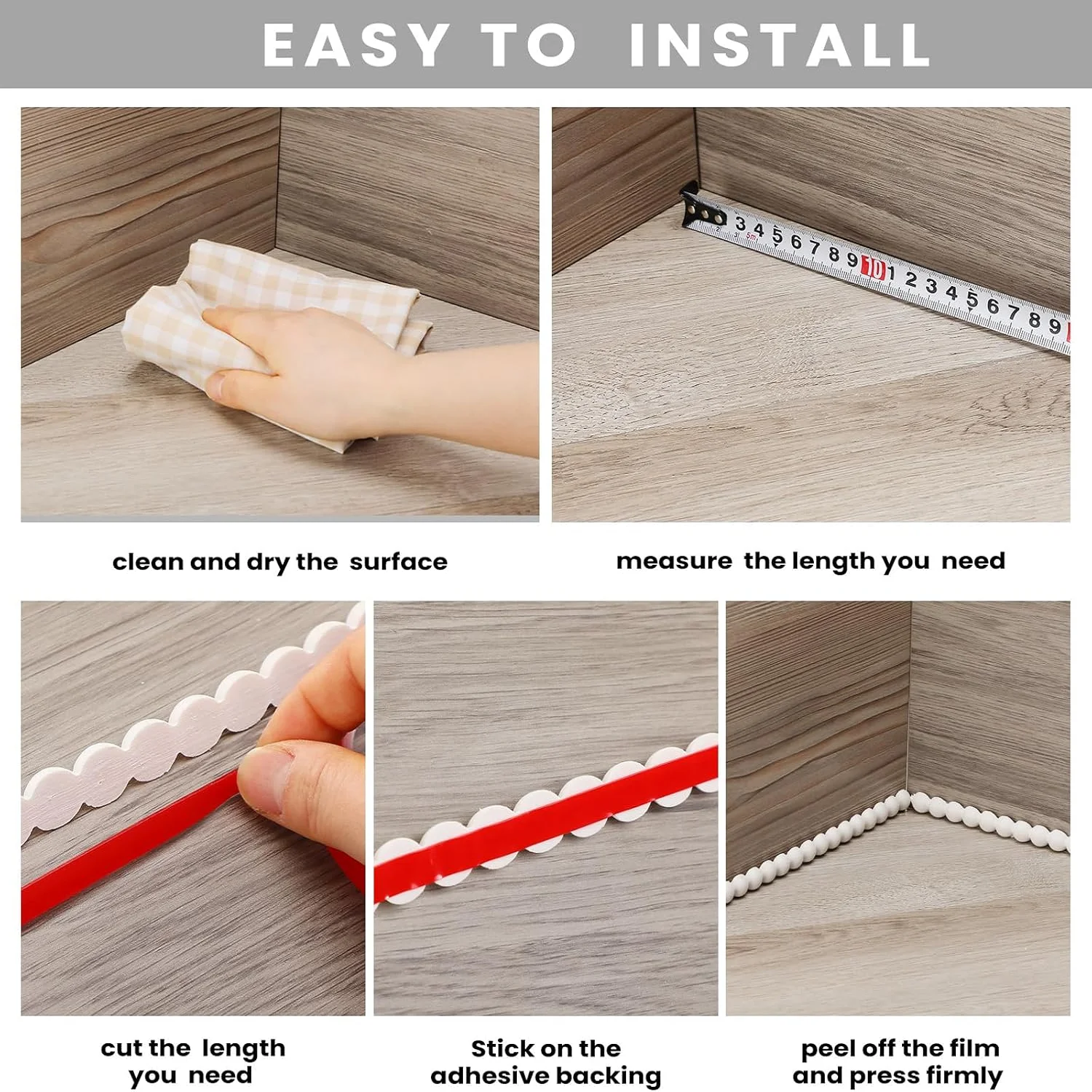 EASY TO INSTALL

3 4 5 6 7 8 9 10 1 2 3 4 5 6 7 8 9

clean and dry the surface

measure the length you need

cut the length you need

Stick on the adhesive backing

peel off the film and press firmly