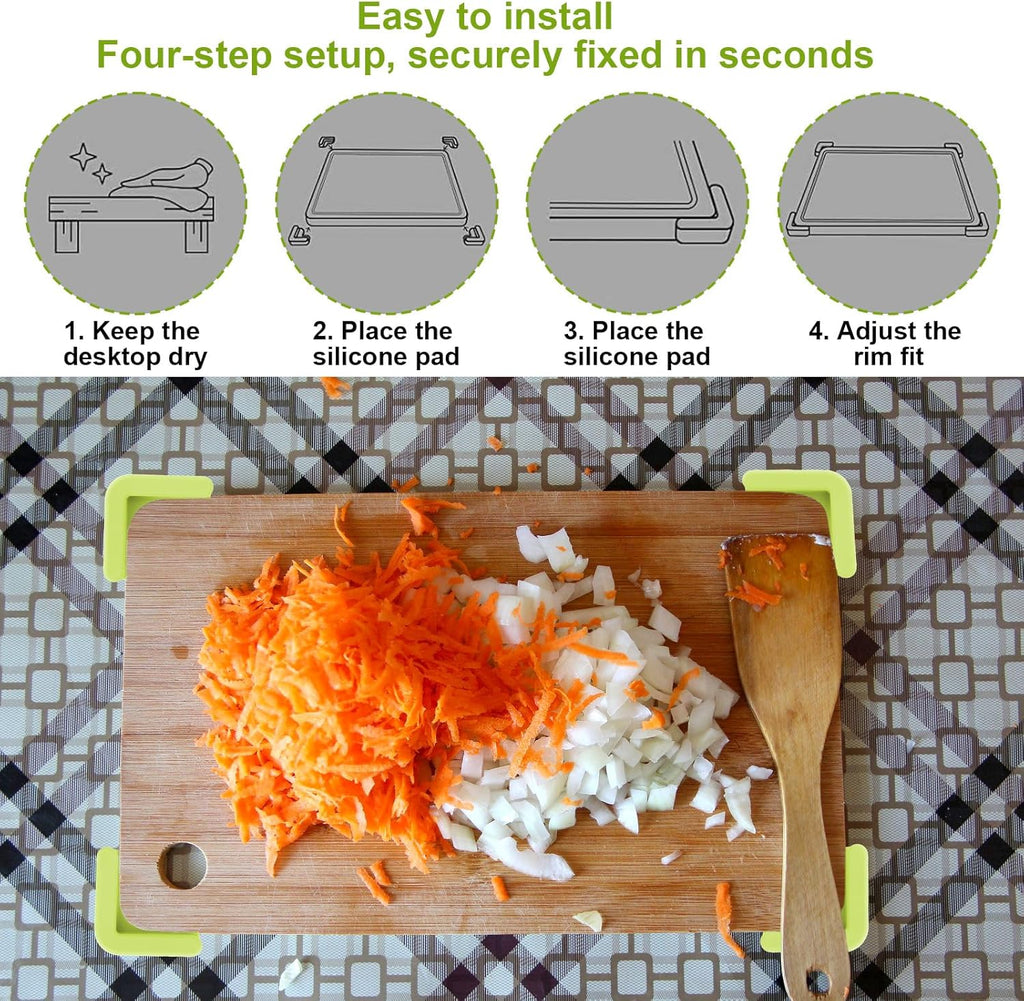 Easy to install
Four-step setup, securely fixed in seconds

1. Keep the desktop dry

2. Place the silicone pad

3. Place the silicone pad

4. Adjust the rim fit