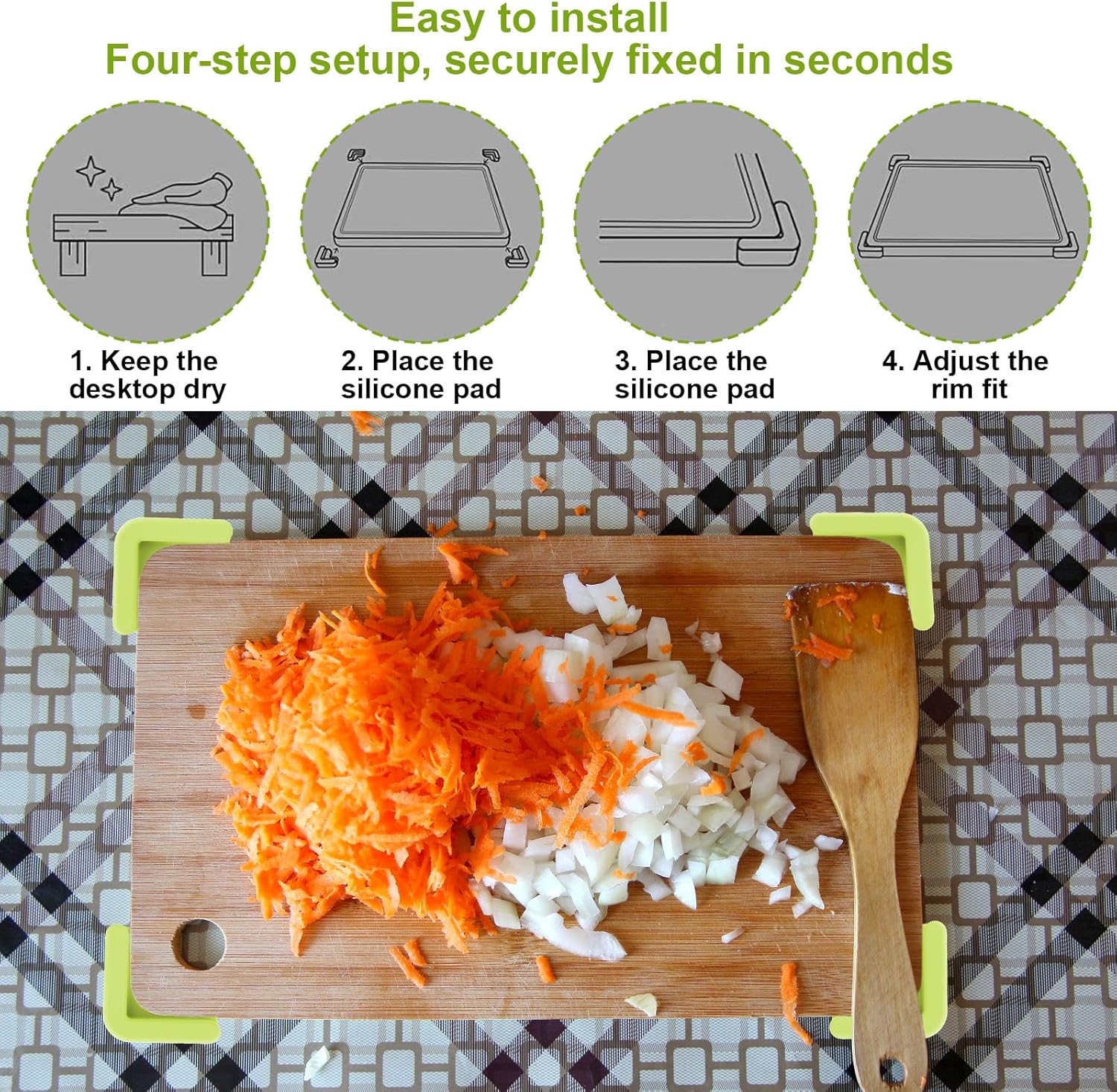 Easy to install
Four-step setup, securely fixed in seconds

1. Keep the desktop dry

2. Place the silicone pad

3. Place the silicone pad

4. Adjust the rim fit